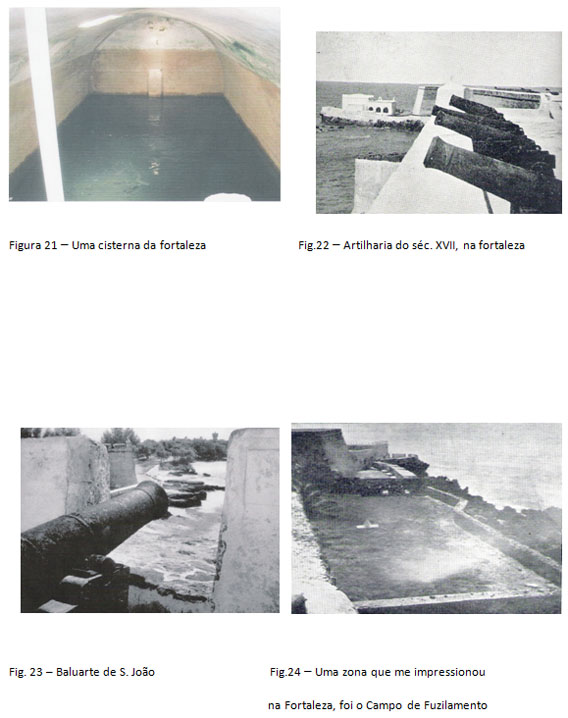 Figura 21 – Uma cisterna da fortaleza

Fig.22 – Artilharia do séc. XVII, na fortaleza

Fig. 23 – Baluarte de S. João

Fig.24 – Uma zona que me impressionou na Fortaleza, foi o Campo de Fuzilamento